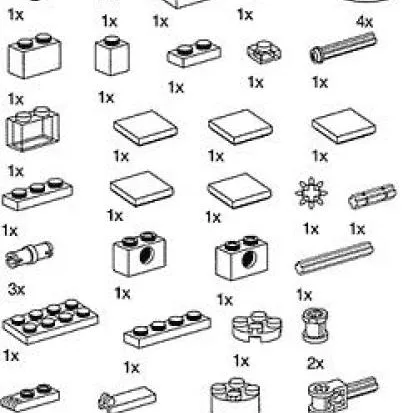 1x 1x 1x 1x 4x

1x 1x 1x

1x 1x

1x 1x 1x

1x

1x 1x

1x 1x 1x

3x 1x 1x 1x

1x 1x 1x 2x