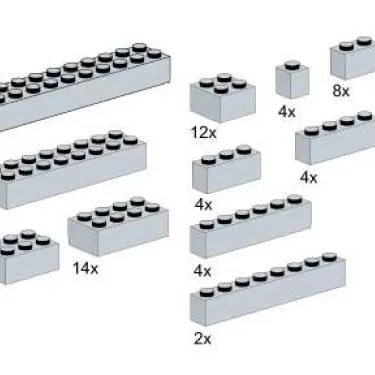 8x

4x

12x

4x

4x

14x

4x

2x